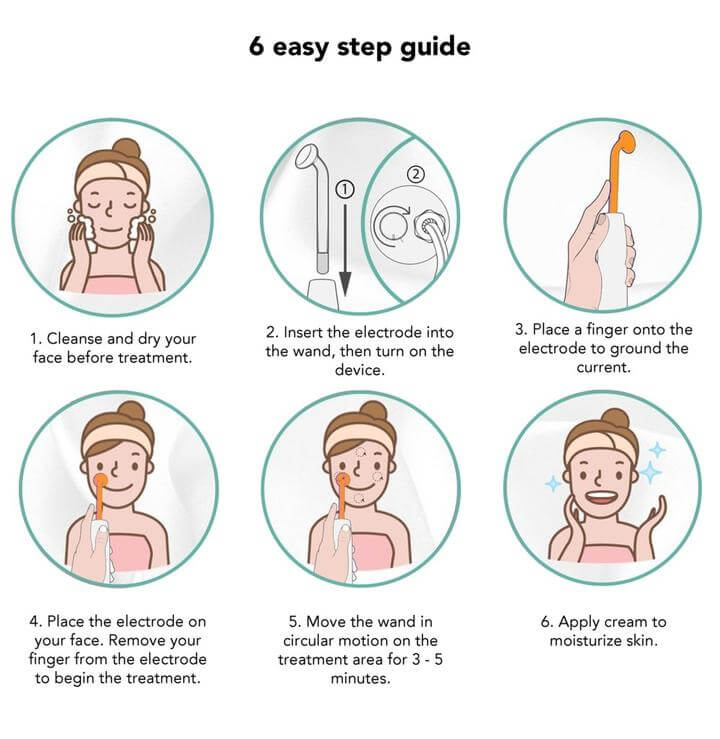 6 easy step guide

①

②

1. Cleanse and dry your face before treatment.

2. Insert the electrode into the wand, then turn on the device.

3. Place a finger onto the electrode to ground the current.

4. Place the electrode on your face. Remove your finger from the electrode to begin the treatment.

5. Move the wand in circular motion on the treatment area for 3 - 5 minutes.

6. Apply cream to moisturize skin.